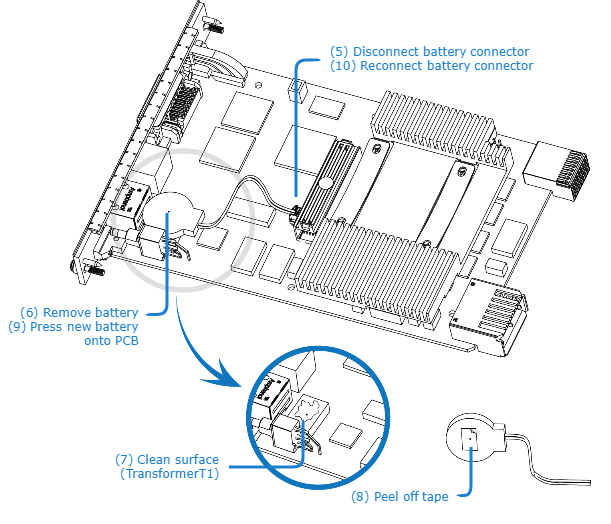 (5) Disconnect battery connector
(10) Reconnect battery connector

(6) Remove battery
(9) Press new battery onto PCB

(7) Clean surface (TransformerT1)

(8) Peel off tape