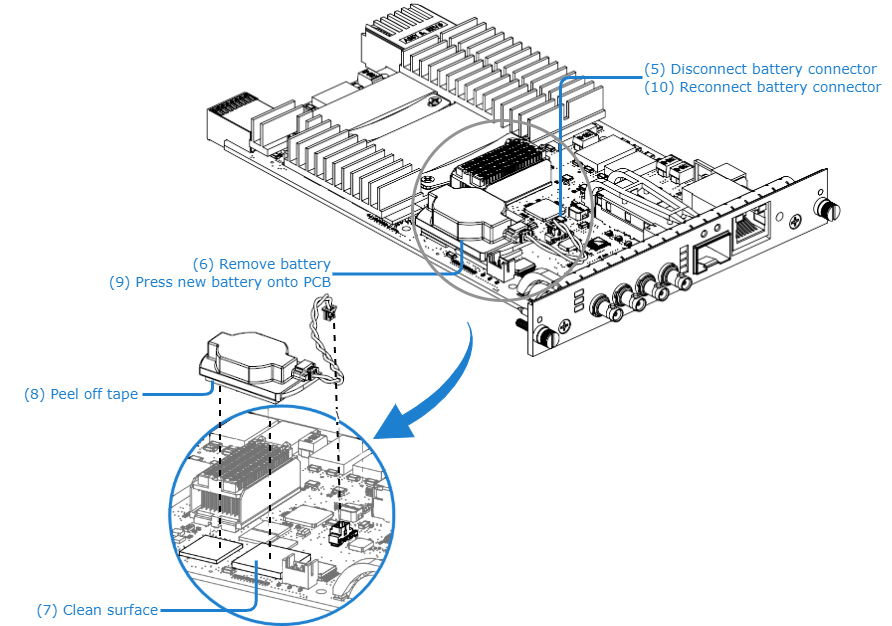 (5) Disconnect battery connector
(10) Reconnect battery connector

(6) Remove battery
(9) Press new battery onto PCB

(8) Peel off tape

(7) Clean surface